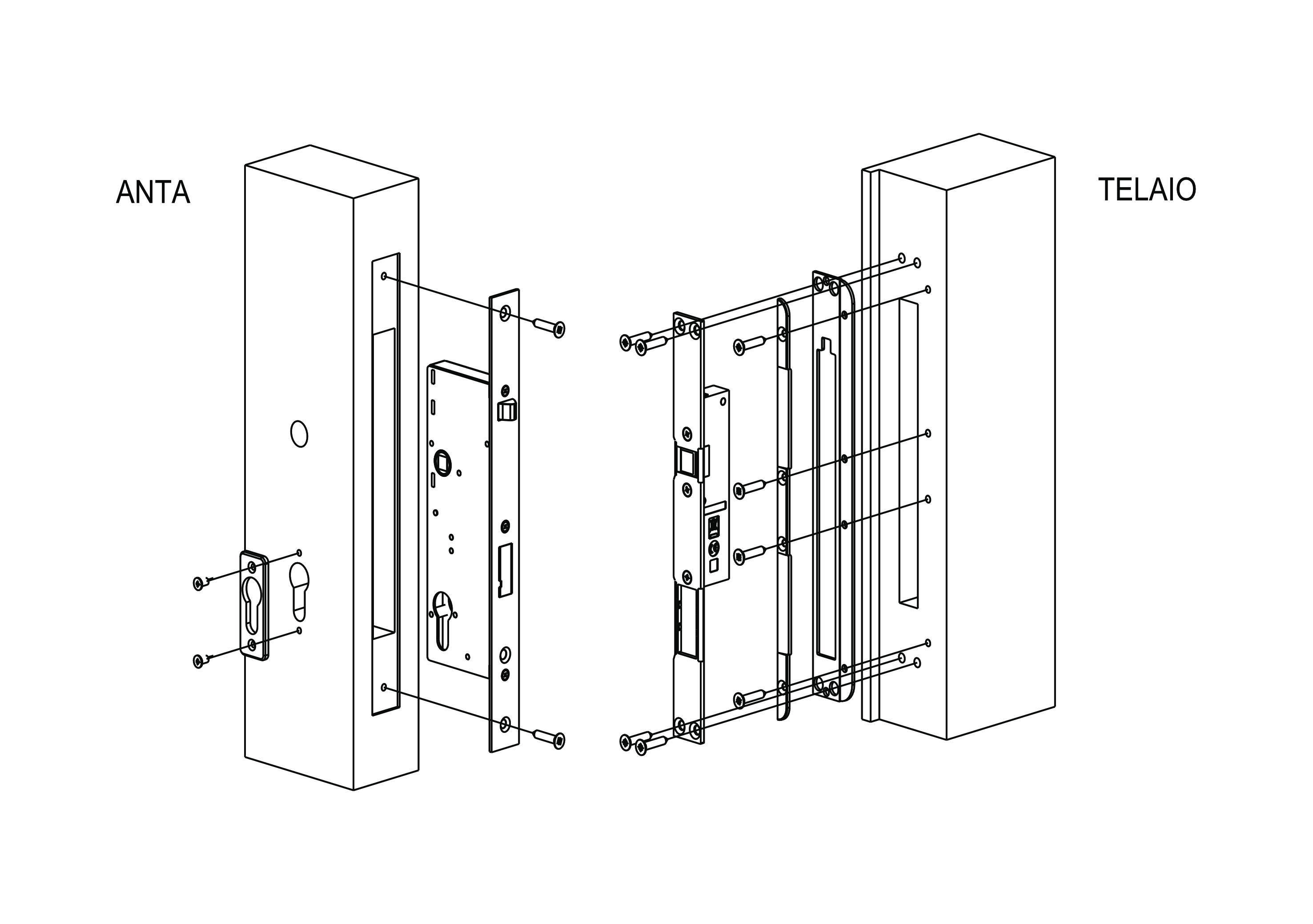 ANTA

TELAIO